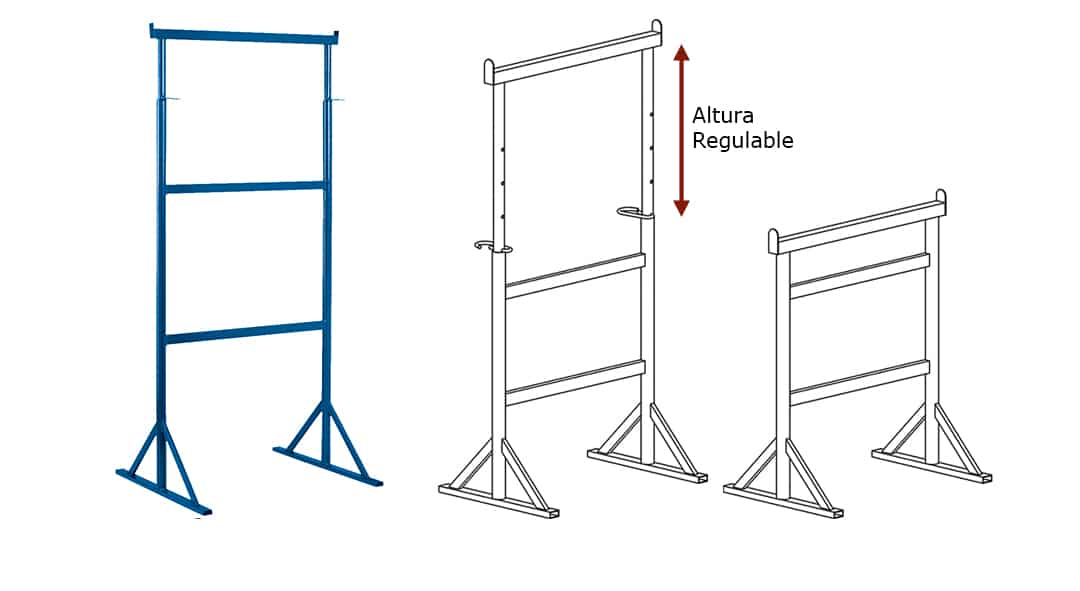 Altura
Regulable